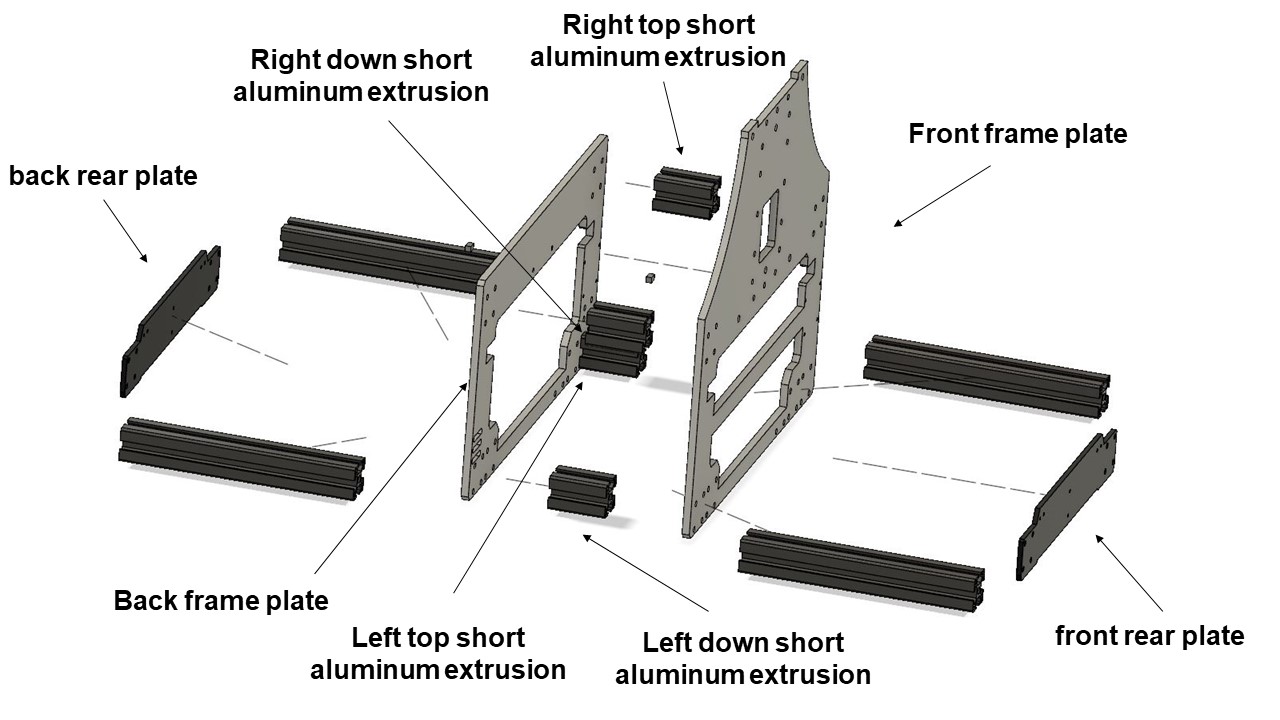 Right top short aluminum extrusion

Right down short aluminum extrusion

Front frame plate

back rear plate

Back frame plate

Left top short aluminum extrusion

Left down short aluminum extrusion

front rear plate